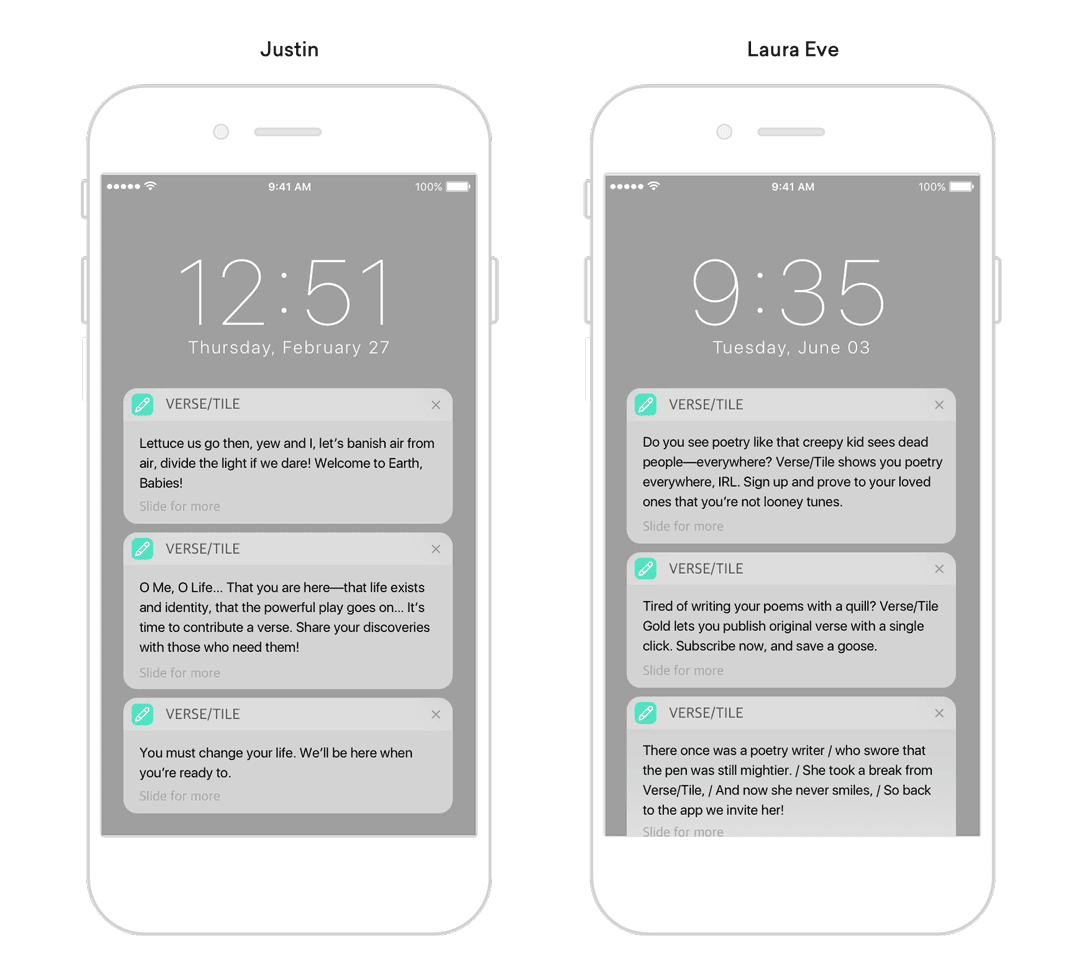 Justin

9:41 AM 100%

12:51
Thursday, February 27

VERSE/TILE ×
Lettuce us go then, yew and I, let's banish air from air, divide the light if we dare! Welcome to Earth, Babies!
Slide for more

VERSE/TILE ×
O Me, O Life... That you are here—that life exists and identity, that the powerful play goes on... It's time to contribute a verse. Share your discoveries with those who need them!
Slide for more

VERSE/TILE ×
You must change your life. We'll be here when you're ready to.
Slide for more

Laura Eve

9:41 AM 100%

9:35
Tuesday, June 03

VERSE/TILE ×
Do you see poetry like that creepy kid sees dead people—everywhere? Verse/Tile shows you poetry everywhere, IRL. Sign up and prove to your loved ones that you're not looney tunes.
Slide for more

VERSE/TILE ×
Tired of writing your poems with a quill? Verse/Tile Gold lets you publish original verse with a single click. Subscribe now, and save a goose.
Slide for more

VERSE/TILE ×
There once was a poetry writer / who swore that the pen was still mightier. / She took a break from Verse/Tile, / And now she never smiles, / So back to the app we invite her!
Slide for more